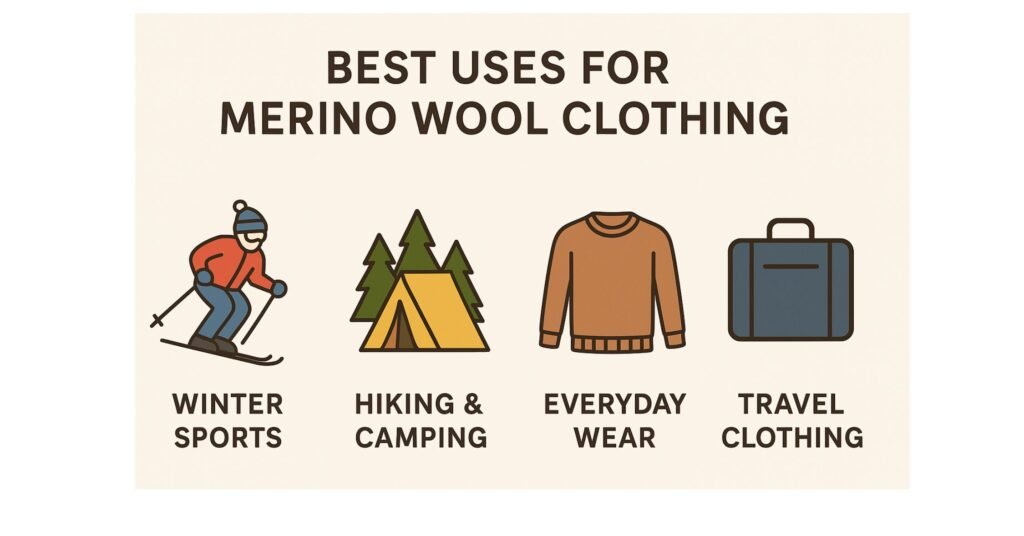 BEST USES FOR MERINO WOOL CLOTHING

WINTER SPORTS

HIKING & CAMPING

EVERYDAY WEAR

TRAVEL CLOTHING