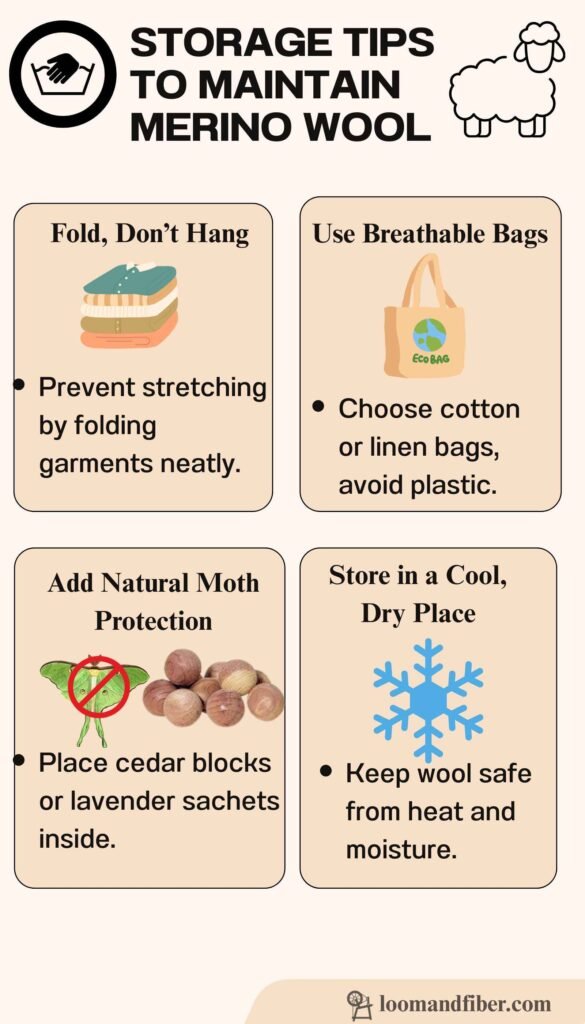 STORAGE TIPS TO MAINTAIN MERINO WOOL

Fold, Don't Hang

• Prevent stretching by folding garments neatly.

Use Breathable Bags

ECO BAG

• Choose cotton or linen bags, avoid plastic.

Add Natural Moth Protection

• Place cedar blocks or lavender sachets inside.

Store in a Cool, Dry Place

• Keep wool safe from heat and moisture.

loomandfiber.com