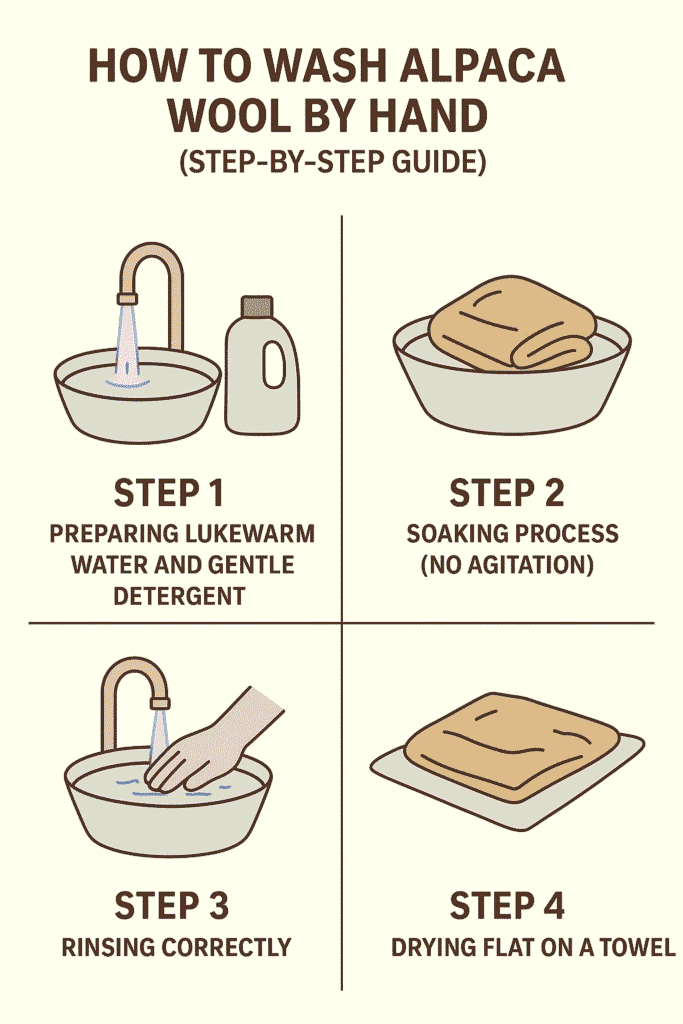 HOW TO WASH ALPACA WOOL BY HAND
(STEP-BY-STEP GUIDE)

STEP 1
PREPARING LUKEWARM WATER AND GENTLE DETERGENT

STEP 2
SOAKING PROCESS (NO AGITATION)

STEP 3
RINSING CORRECTLY

STEP 4
DRYING FLAT ON A TOWEL