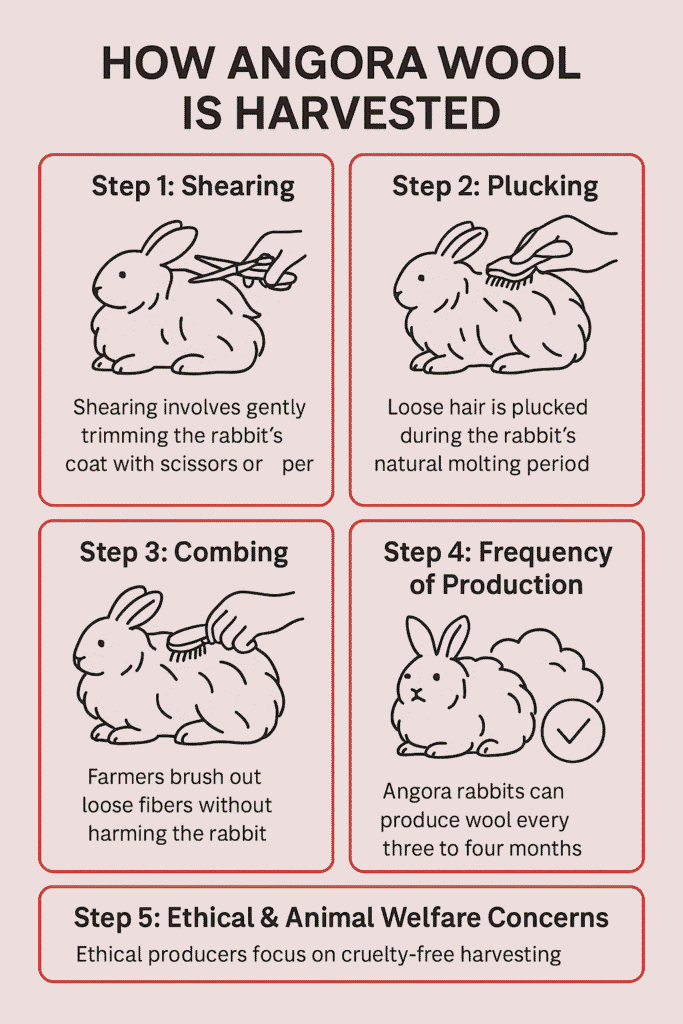 HOW ANGORA WOOL IS HARVESTED

Step 1: Shearing

Shearing involves gently trimming the rabbit's coat with scissors or per

Step 2: Plucking

Loose hair is plucked during the rabbit's natural molting period

Step 3: Combing

Farmers brush out loose fibers without harming the rabbit

Step 4: Frequency of Production

Angora rabbits can produce wool every three to four months

Step 5: Ethical & Animal Welfare Concerns

Ethical producers focus on cruelty-free harvesting