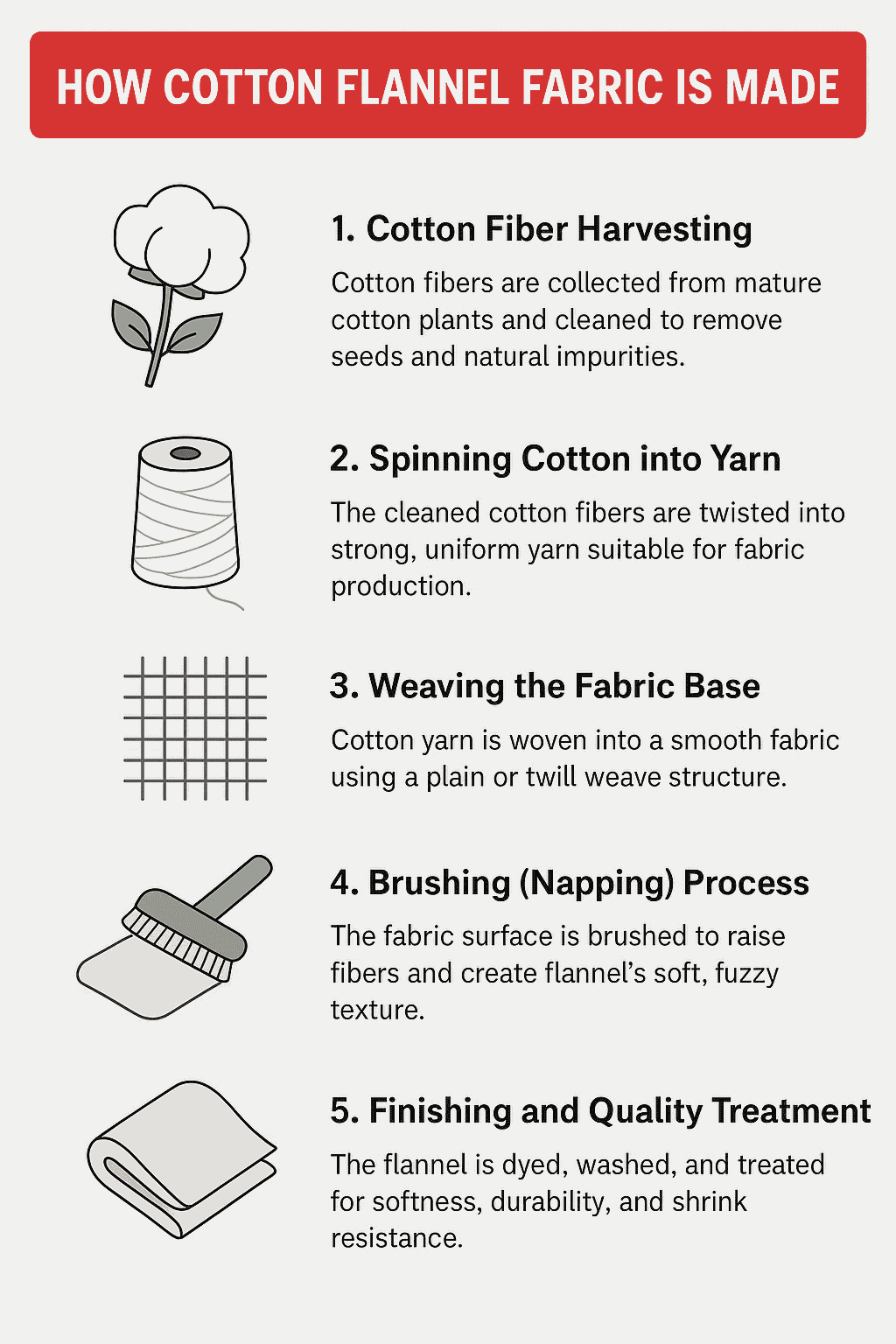 HOW COTTON FLANNEL FABRIC IS MADE

1. Cotton Fiber Harvesting

Cotton fibers are collected from mature cotton plants and cleaned to remove seeds and natural impurities.

2. Spinning Cotton into Yarn

The cleaned cotton fibers are twisted into strong, uniform yarn suitable for fabric production.

3. Weaving the Fabric Base

Cotton yarn is woven into a smooth fabric using a plain or twill weave structure.

4. Brushing (Napping) Process

The fabric surface is brushed to raise fibers and create flannel's soft, fuzzy texture.

5. Finishing and Quality Treatment

The flannel is dyed, washed, and treated for softness, durability, and shrink resistance.