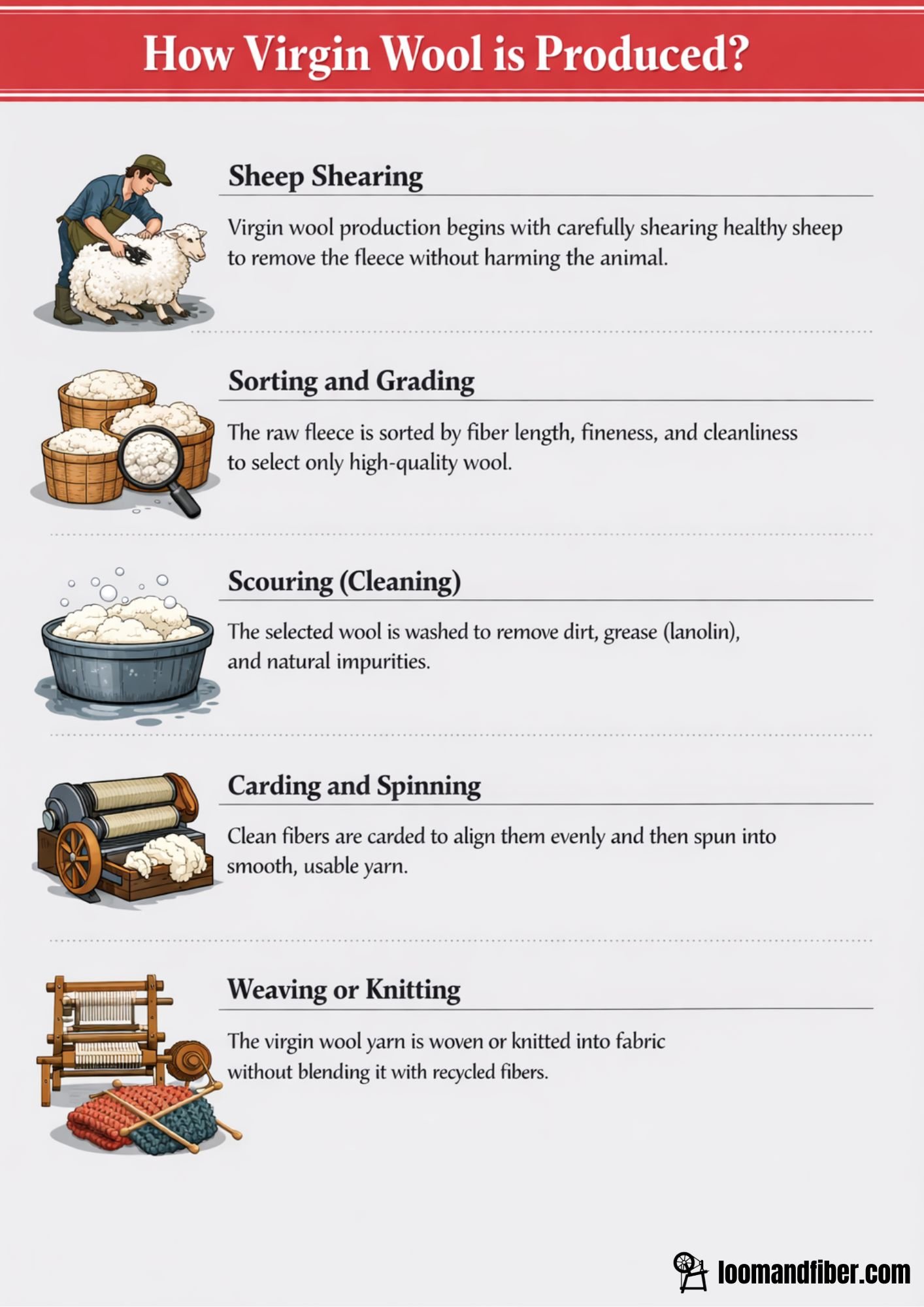 How Virgin Wool is Produced?

Sheep Shearing

Virgin wool production begins with carefully shearing healthy sheep to remove the fleece without harming the animal.

Sorting and Grading

The raw fleece is sorted by fiber length, fineness, and cleanliness to select only high-quality wool.

Scouring (Cleaning)

The selected wool is washed to remove dirt, grease (lanolin), and natural impurities.

Carding and Spinning

Clean fibers are carded to align them evenly and then spun into smooth, usable yarn.

Weaving or Knitting

The virgin wool yarn is woven or knitted into fabric without blending it with recycled fibers.

loomandfiber.com