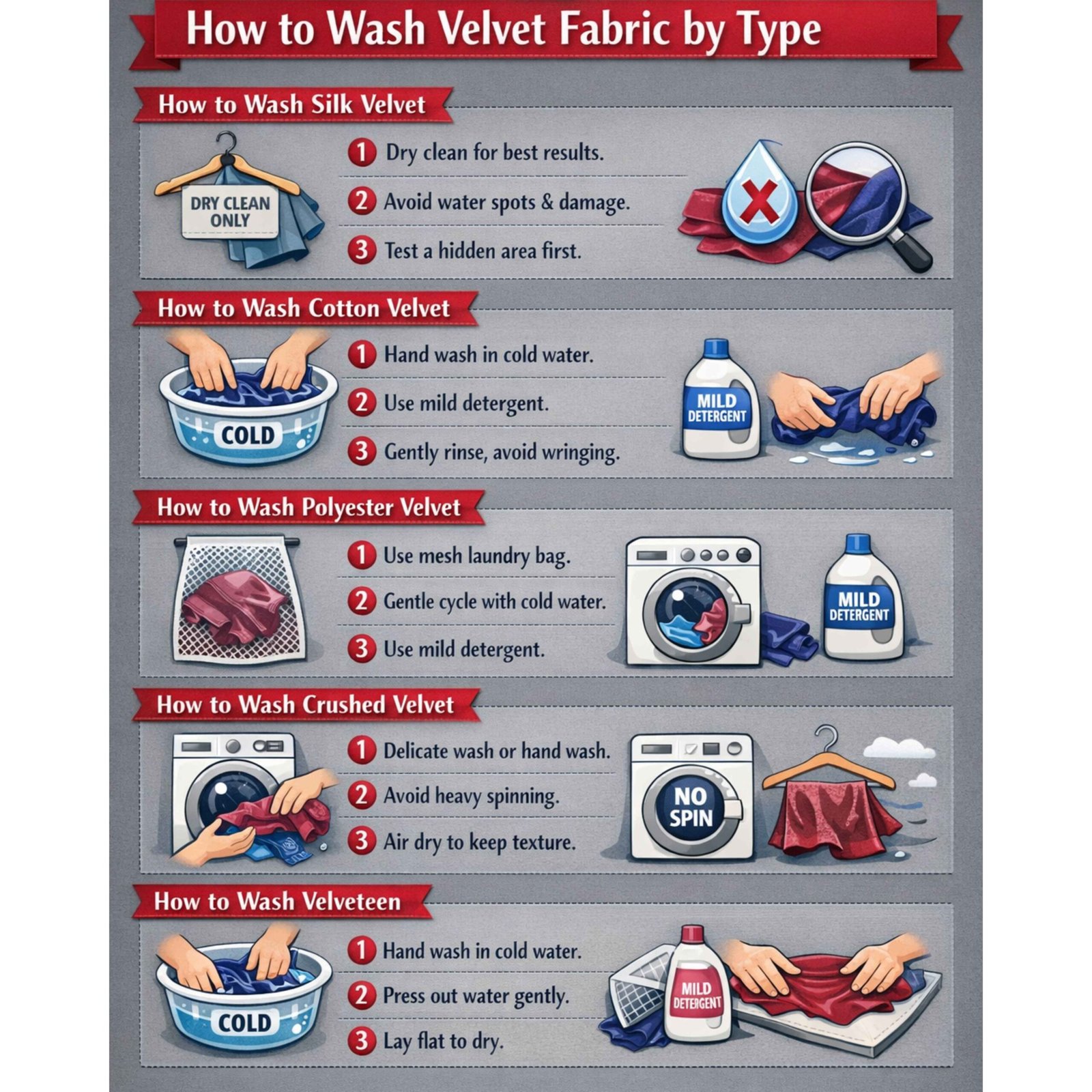 How to Wash Velvet Fabric by Type

How to Wash Silk Velvet

DRY CLEAN ONLY

1 Dry clean for best results.

2 Avoid water spots & damage.

3 Test a hidden area first.

How to Wash Cotton Velvet

COLD

1 Hand wash in cold water.

2 Use mild detergent.

3 Gently rinse, avoid wringing.

MILD DETERGENT

How to Wash Polyester Velvet

1 Use mesh laundry bag.

2 Gentle cycle with cold water.

3 Use mild detergent.

MILD DETERGENT

How to Wash Crushed Velvet

1 Delicate wash or hand wash.

2 Avoid heavy spinning.

3 Air dry to keep texture.

NO SPIN

How to Wash Velveteen

COLD

1 Hand wash in cold water.

2 Press out water gently.

3 Lay flat to dry.

MILD DETERGENT