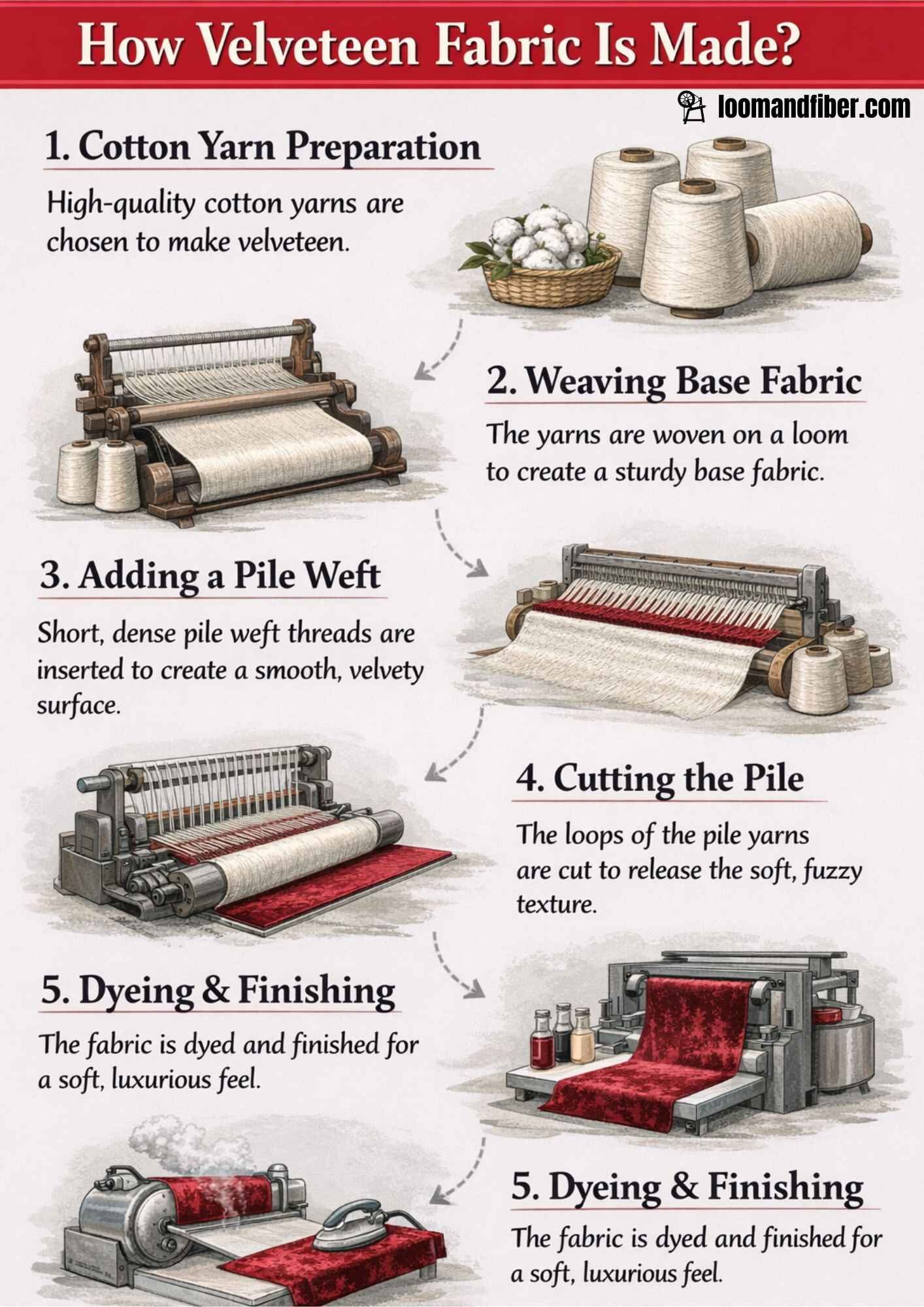 How Velveteen Fabric Is Made?

loomandfiber.com

1. Cotton Yarn Preparation

High-quality cotton yarns are chosen to make velveteen.

2. Weaving Base Fabric

The yarns are woven on a loom to create a sturdy base fabric.

3. Adding a Pile Weft

Short, dense pile weft threads are inserted to create a smooth, velvety surface.

4. Cutting the Pile

The loops of the pile yarns are cut to release the soft, fuzzy texture.

5. Dyeing & Finishing

The fabric is dyed and finished for a soft, luxurious feel.

5. Dyeing & Finishing

The fabric is dyed and finished for a soft, luxurious feel.