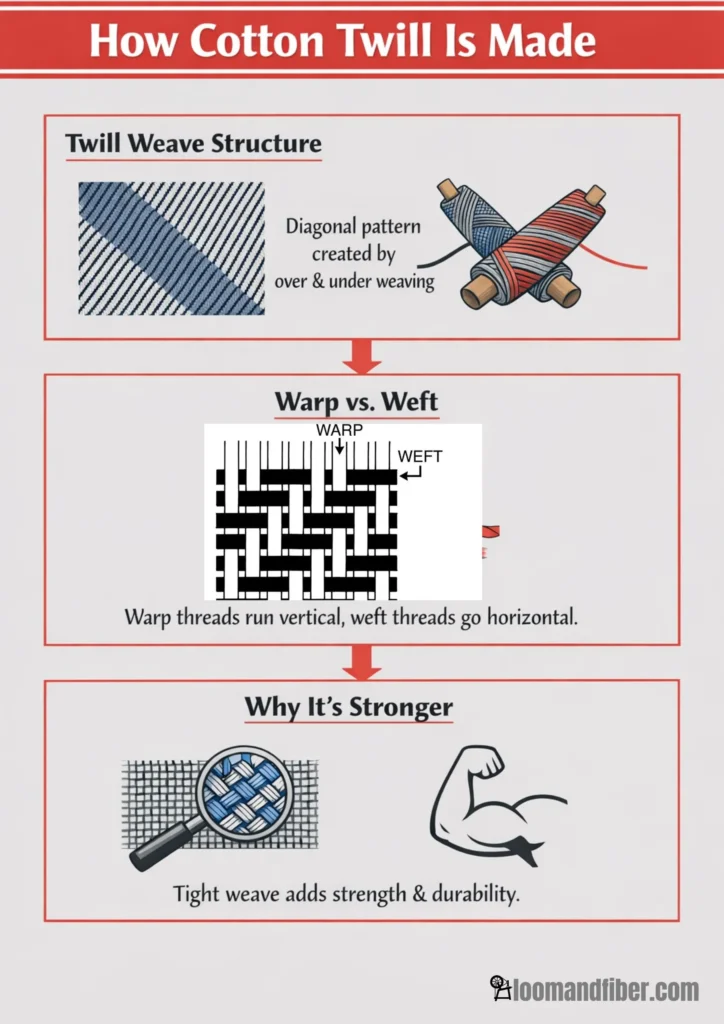 How Cotton Twill Is Made

Twill Weave Structure

Diagonal pattern created by over & under weaving

Warp vs. Weft

WARP

WEFT

Warp threads run vertical, weft threads go horizontal.

Why It's Stronger

Tight weave adds strength & durability.

loomandfiber.com