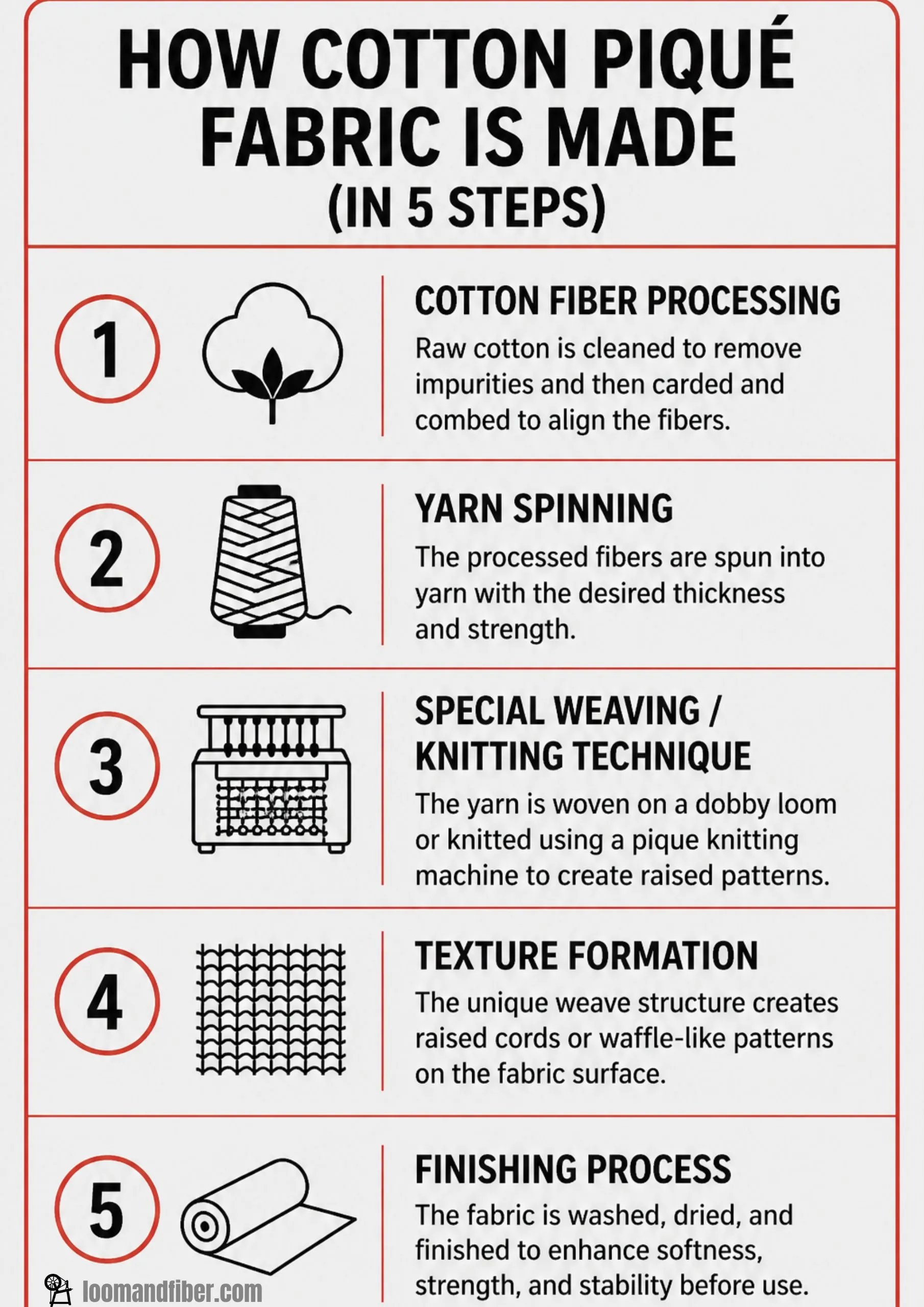 HOW COTTON PIQUÉ FABRIC IS MADE
(IN 5 STEPS)

1

COTTON FIBER PROCESSING

Raw cotton is cleaned to remove impurities and then carded and combed to align the fibers.

2

YARN SPINNING

The processed fibers are spun into yarn with the desired thickness and strength.

3

SPECIAL WEAVING / KNITTING TECHNIQUE

The yarn is woven on a dobby loom or knitted using a pique knitting machine to create raised patterns.

4

TEXTURE FORMATION

The unique weave structure creates raised cords or waffle-like patterns on the fabric surface.

5

FINISHING PROCESS

The fabric is washed, dried, and finished to enhance softness, strength, and stability before use.

loomandfiber.com