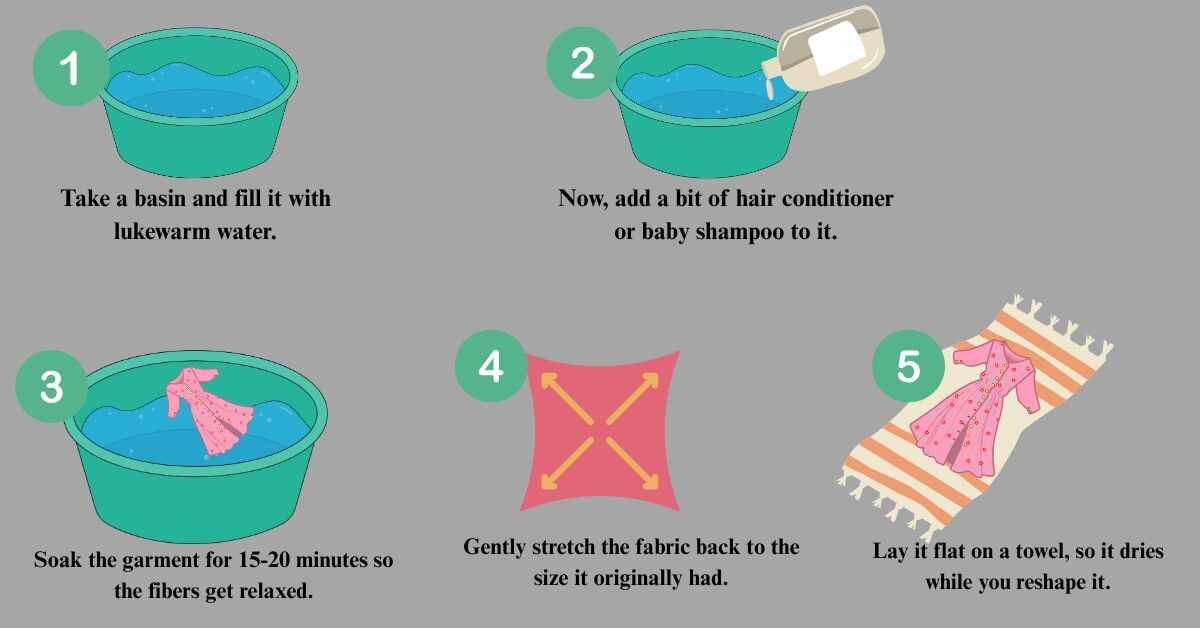 1

Take a basin and fill it with lukewarm water.

2

Now, add a bit of hair conditioner or baby shampoo to it.

3

Soak the garment for 15-20 minutes so the fibers get relaxed.

4

Gently stretch the fabric back to the size it originally had.

5

Lay it flat on a towel, so it dries while you reshape it.